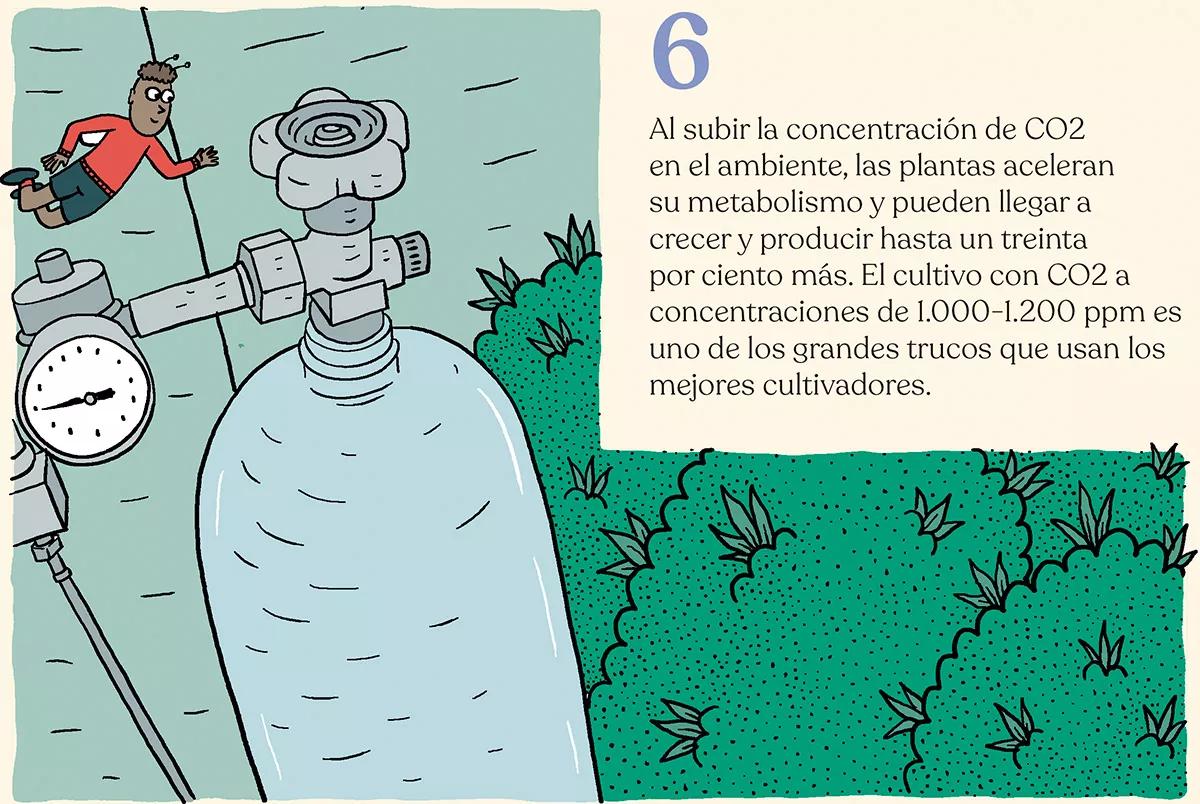 6

Al subir la concentración de CO2 en el ambiente, las plantas aceleran su metabolismo y pueden llegar a crecer y producir hasta un treinta por ciento más. El cultivo con CO2 a concentraciones de 1.000-1.200 ppm es uno de los grandes trucos que usan los mejores cultivadores.