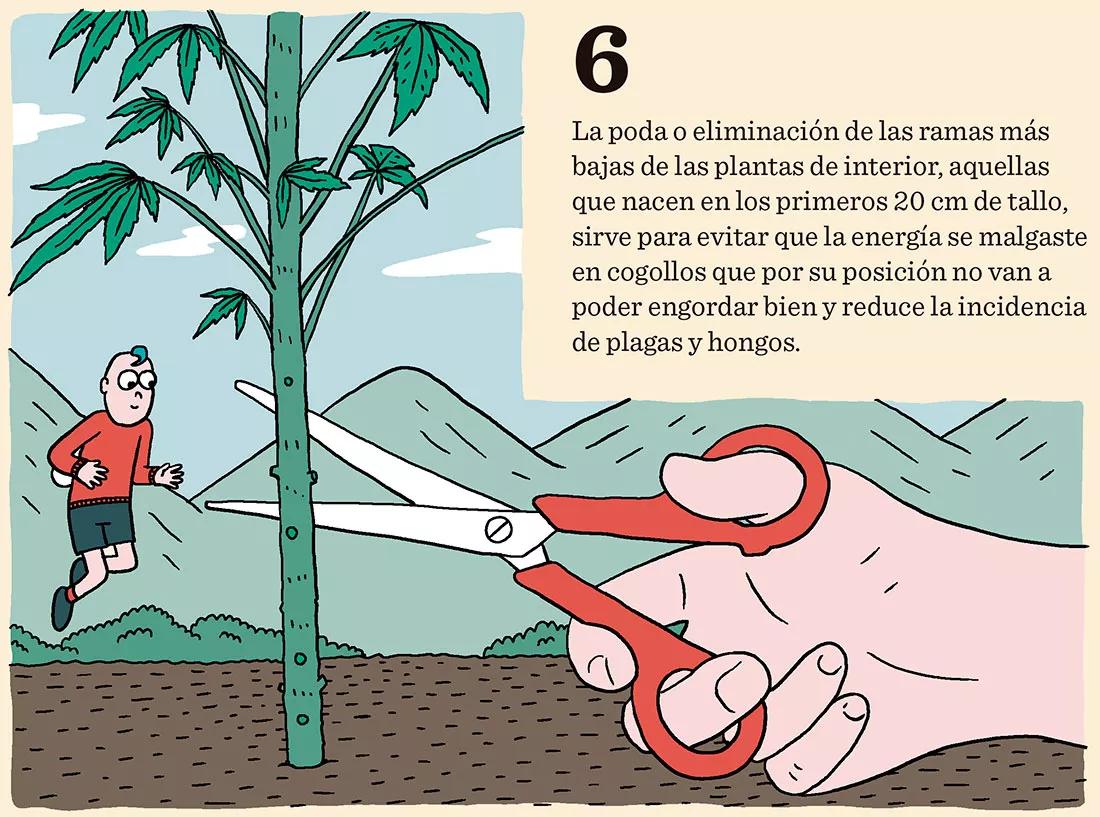 6

La poda o eliminación de las ramas más bajas de las plantas de interior, aquellas que nacen en los primeros 20 cm de tallo, sirve para evitar que la energía se malgaste en cogollos que por su posición no van a poder engordar bien y reduce la incidencia de plagas y hongos.