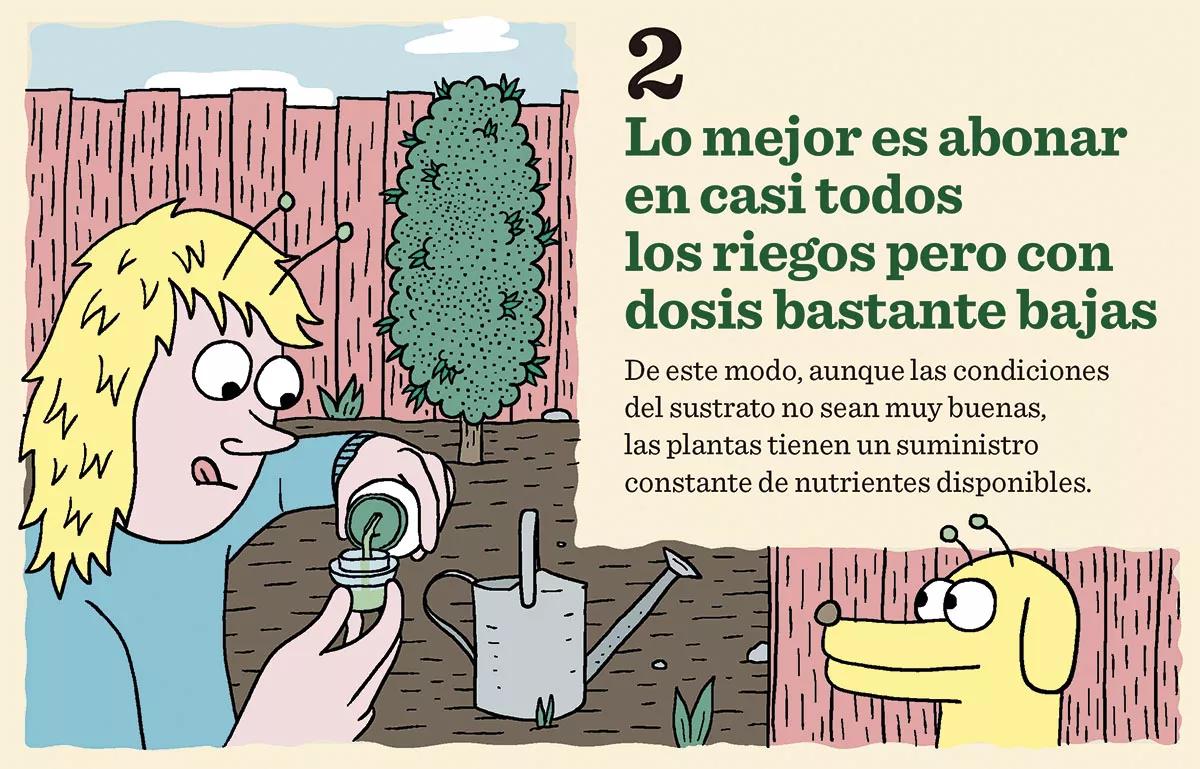 2
Lo mejor es abonar en casi todos los riegos pero con dosis bastante bajas

De este modo, aunque las condiciones del sustrato no sean muy buenas, las plantas tienen un suministro constante de nutrientes disponibles.