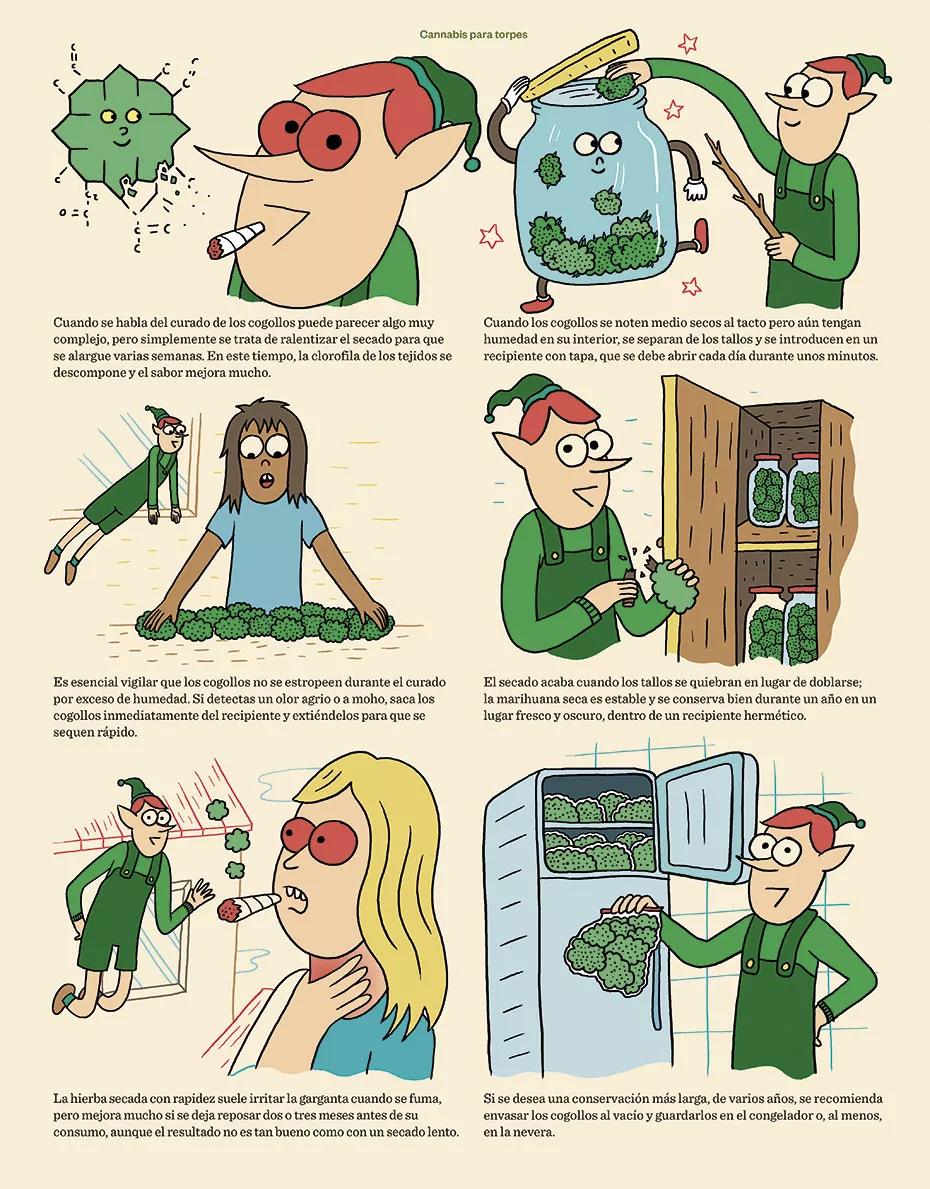 Cannabis para torpes

Cuando se habla del curado de los cogollos puede parecer algo muy complejo, pero simplemente se trata de ralentizar el secado para que se alargue varias semanas. En este tiempo, la clorofila de los tejidos se descompone y el sabor mejora mucho.

Cuando los cogollos se noten medio secos al tacto pero aún tengan humedad en su interior, se separan de los tallos y se introducen en un recipiente con tapa, que se debe abrir cada día durante unos minutos.

Es esencial vigilar que los cogollos no se estropeen durante el curado por exceso de humedad. Si detectas un olor agrio o a moho, saca los cogollos inmediatamente del recipiente y extiéndelos para que se sequen rápido.

El secado acaba cuando los tallos se quiebran en lugar de doblarse; la marihuana seca es estable y se conserva bien durante un año en un lugar fresco y oscuro, dentro de un recipiente hermético.

La hierba secada con rapidez suele irritar la garganta cuando se fuma, pero mejora mucho si se deja reposar dos o tres meses antes de su consumo, aunque el resultado no es tan bueno como con un secado lento.

Si se desea una conservación más larga, de varios años, se recomienda envasar los cogollos al vacío y guardarlos en el congelador o, al menos, en la nevera.