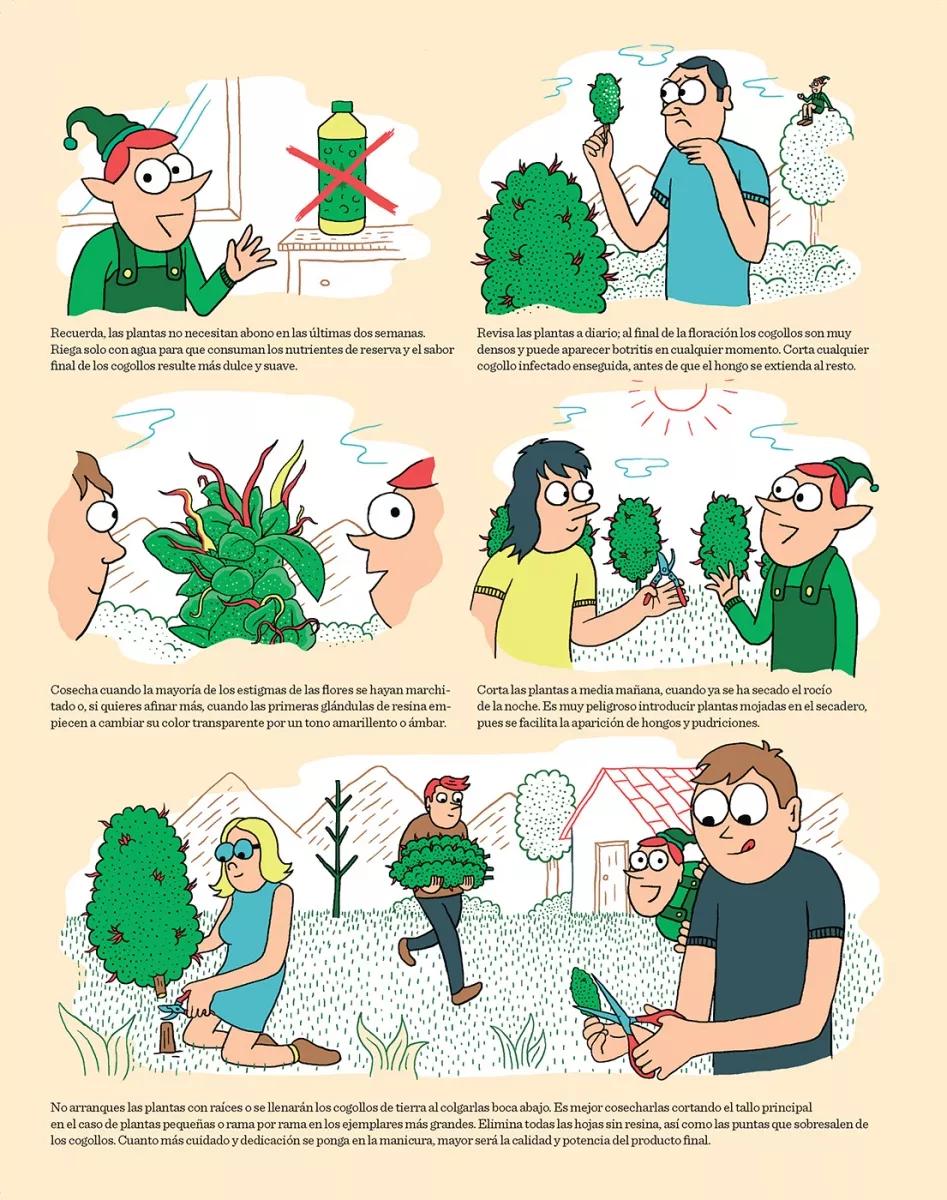 Recuerda, las plantas no necesitan abono en las últimas dos semanas. Riega solo con agua para que consuman los nutrientes de reserva y el sabor final de los cogollos resulte más dulce y suave.

Revisa las plantas a diario; al final de la floración los cogollos son muy densos y puede aparecer botritis en cualquier momento. Corta cualquier cogollo infectado enseguida, antes de que el hongo se extienda al resto.

Cosecha cuando la mayoría de los estigmas de las flores se hayan marchitado o, si quieres afinar más, cuando las primeras glándulas de resina empiecen a cambiar su color transparente por un tono amarillento o ámbar.

Corta las plantas a media mañana, cuando ya se ha secado el rocío de la noche. Es muy peligroso introducir plantas mojadas en el secadero, pues se facilita la aparición de hongos y pudriciones.

No arranques las plantas con raíces o se llenarán los cogollos de tierra al colgarlas boca abajo. Es mejor cosecharlas cortando el tallo principal en el caso de plantas pequeñas o rama por rama en los ejemplares más grandes. Elimina todas las hojas sin resina, así como las puntas que sobresalen de los cogollos. Cuanto más cuidado y dedicación se ponga en la manicura, mayor será la calidad y potencia del producto final.