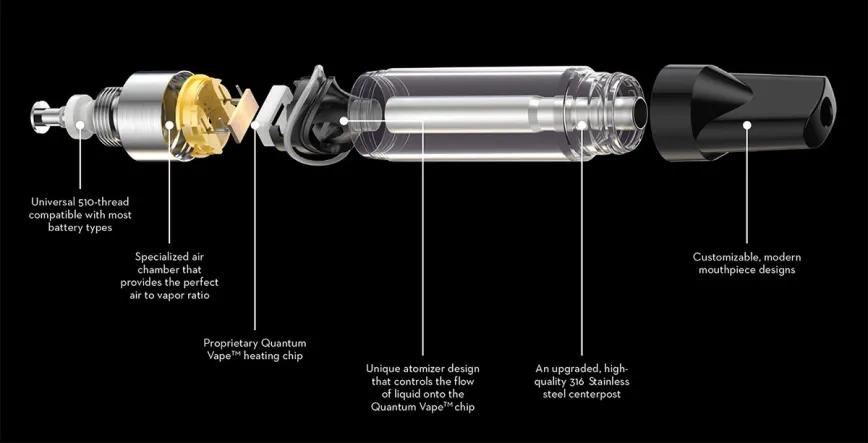 Universal 510-thread compatible with most battery types

Specialized air chamber that provides the perfect air to vapor ratio

Proprietary Quantum Vape™ heating chip

Unique atomizer design that controls the flow of liquid onto the Quantum Vape™ chip

An upgraded, high-quality 316 Stainless steel centerpost

Customizable, modern mouthpiece designs